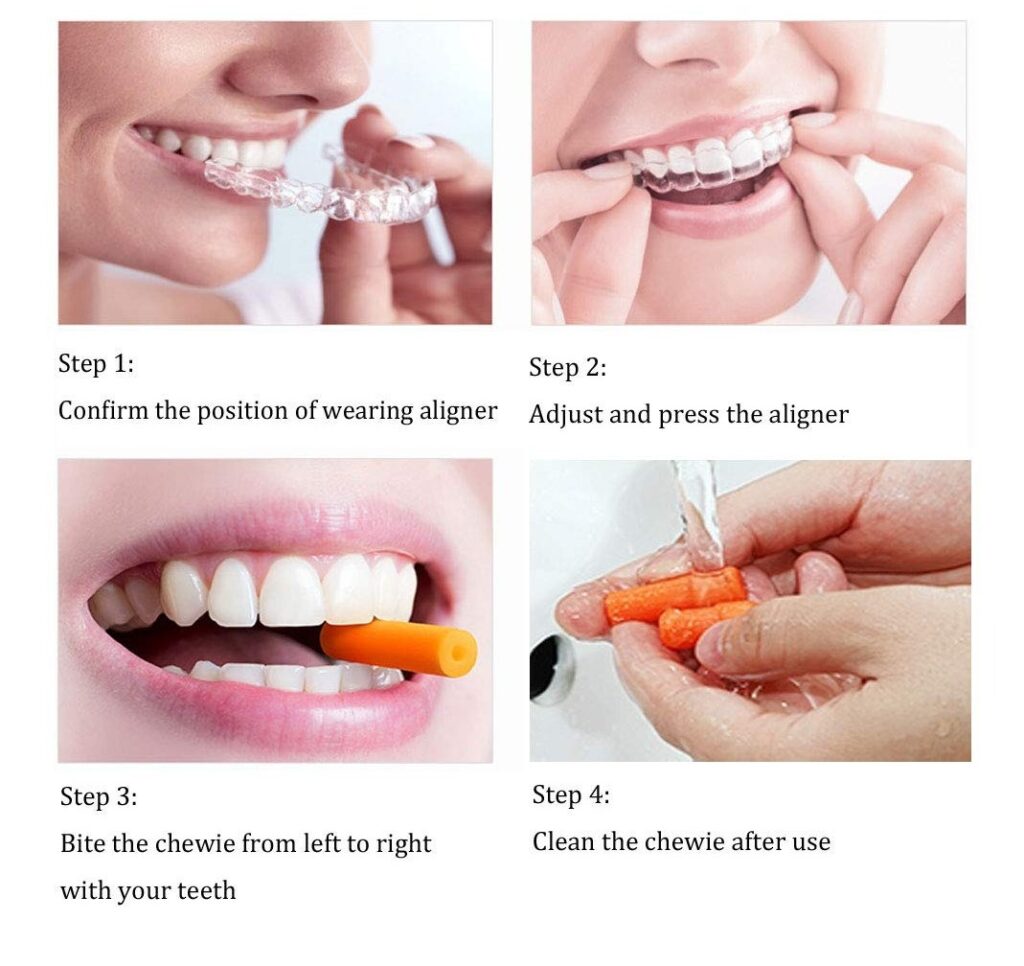 Step 1:
Confirm the position of wearing aligner

Step 2:
Adjust and press the aligner

Step 3:
Bite the chewie from left to right with your teeth

Step 4:
Clean the chewie after use